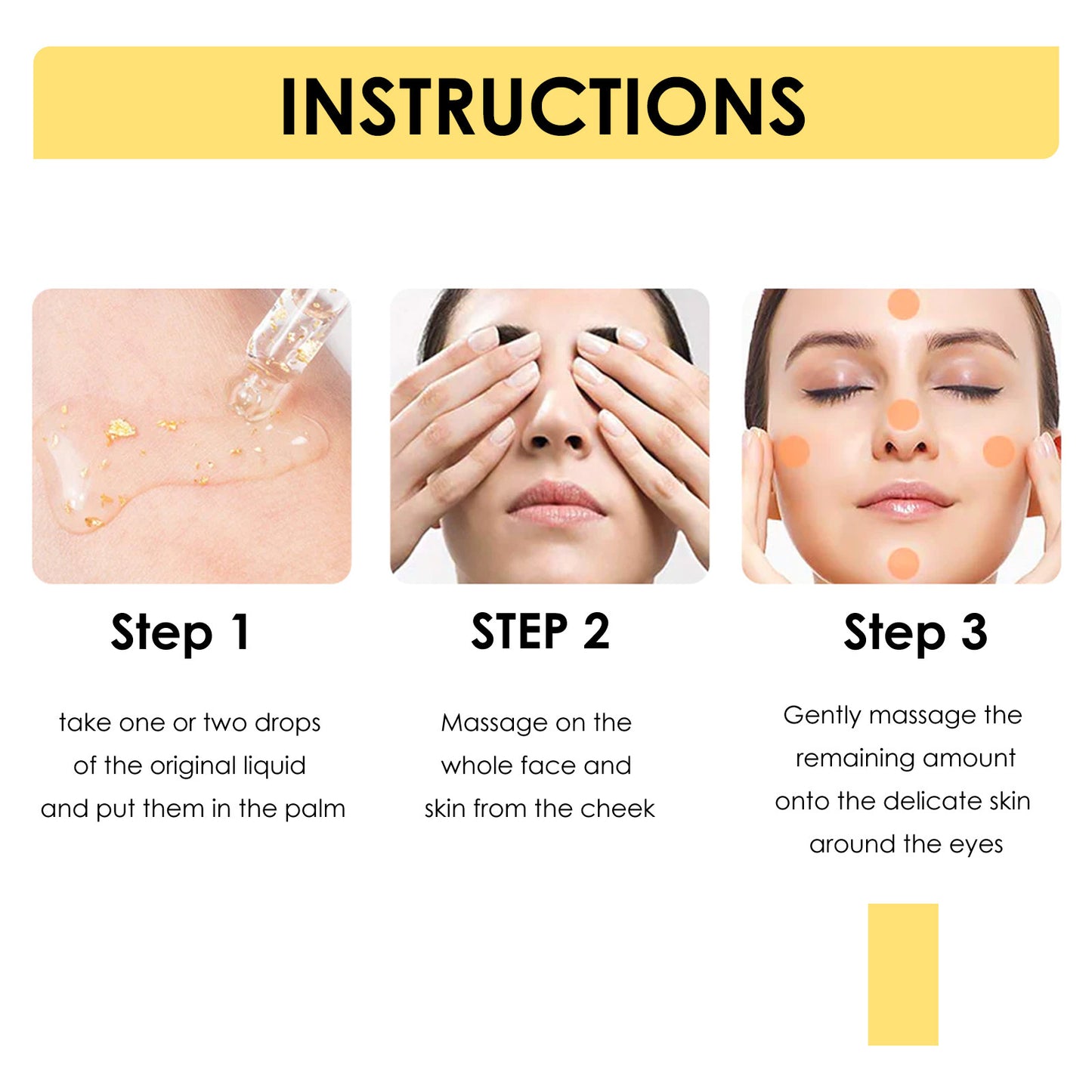 INSTRUCTIONS

Step 1

take one or two drops of the original liquid and put them in the palm

STEP 2

Massage on the whole face and skin from the cheek

Step 3

Gently massage the remaining amount onto the delicate skin around the eyes